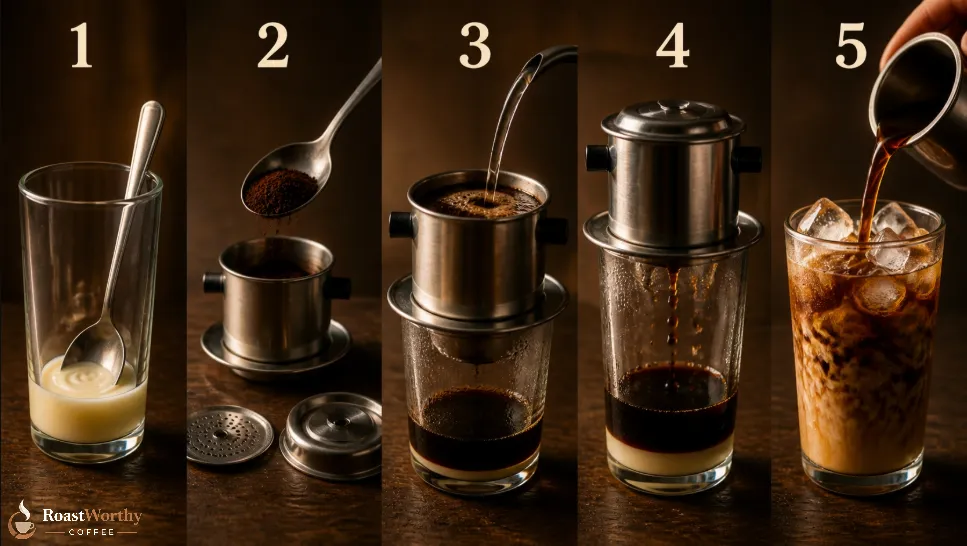 1

2

3

4

5

RoastWorthy
COFFEE